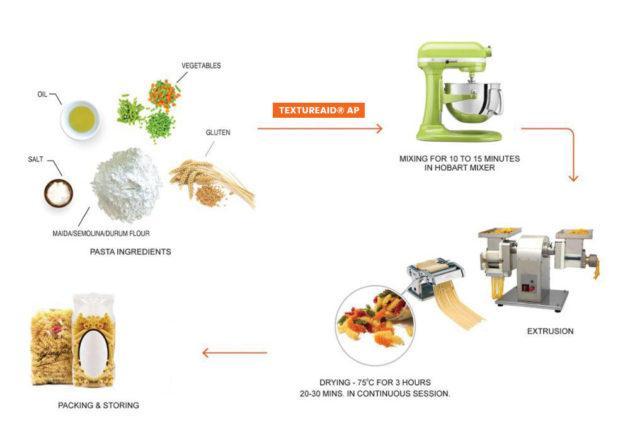 VEGETABLES

OIL

GLUTEN

SALT

MAIDA/SEMOLINA/DURUM FLOUR

PASTA INGREDIENTS

TEXTUREAID® AP

MIXING FOR 10 TO 15 MINUTES IN HOBART MIXER

EXTRUSION

DRYING - 75°C FOR 3 HOURS
20-30 MINS. IN CONTINUOUS SESSION.

PACKING & STORING