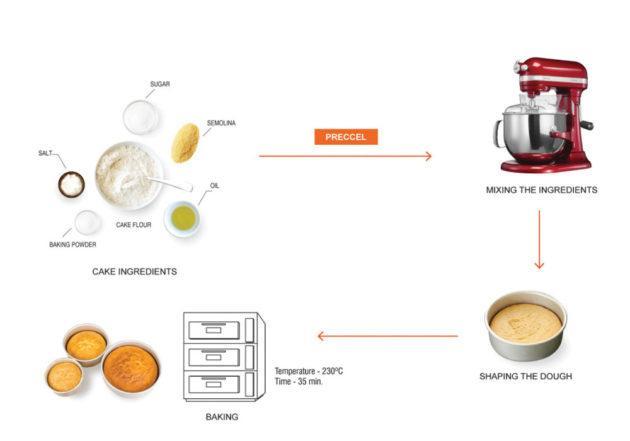 SUGAR

SEMOLINA

SALT

OIL

CAKE FLOUR

BAKING POWDER

CAKE INGREDIENTS

PRECCEL

MIXING THE INGREDIENTS

SHAPING THE DOUGH

Temperature - 230ºC
Time - 35 min.

BAKING